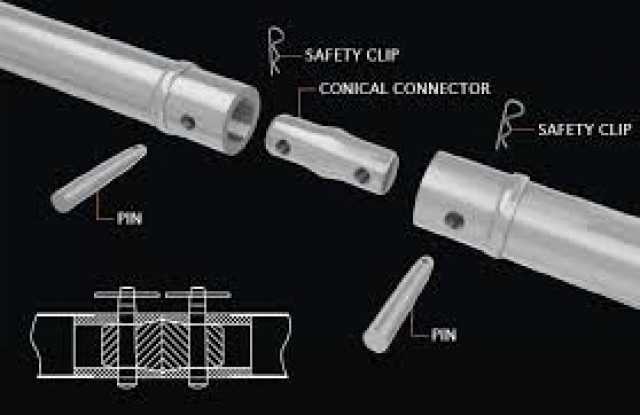 SAFETY CLIP
CONICAL CONNECTOR
SAFETY CLIP
PIN
PIN