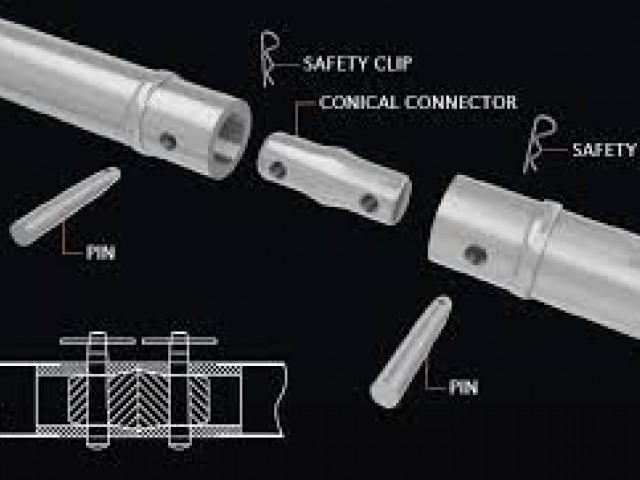 SAFETY CLIP
CONICAL CONNECTOR
SAFETY
PIN
PIN